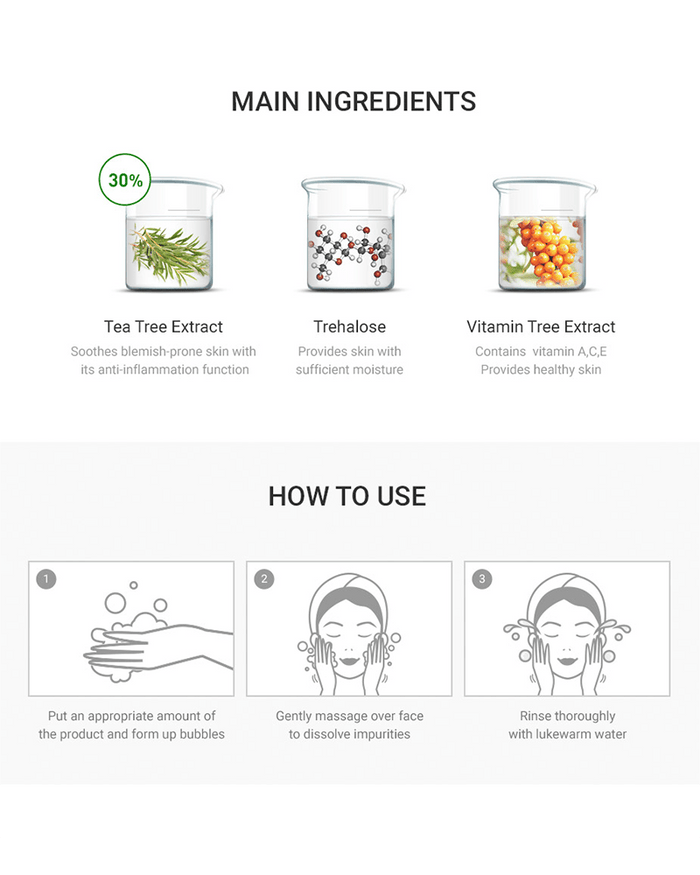 MAIN INGREDIENTS

30%

Tea Tree Extract
Soothes blemish-prone skin with its anti-inflammation function

Trehalose
Provides skin with sufficient moisture

Vitamin Tree Extract
Contains vitamin A,C,E
Provides healthy skin

HOW TO USE

1
Put an appropriate amount of the product and form up bubbles

2
Gently massage over face to dissolve impurities

3
Rinse thoroughly with lukewarm water